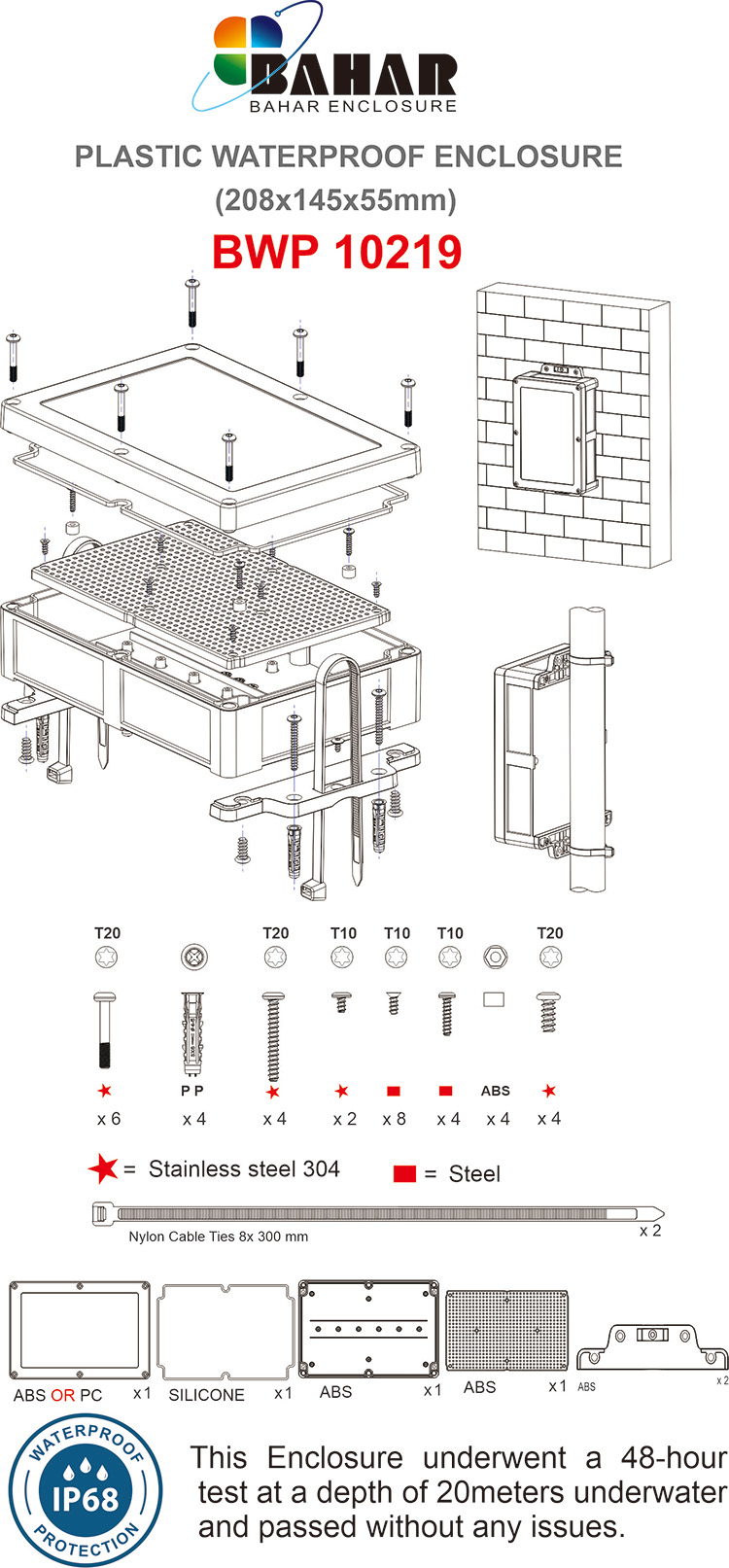 BAHAR
BAHAR ENCLOSURE

PLASTIC WATERPROOF ENCLOSURE
(208x145x55mm)
BWP 10219

T20 T20 T10 T10 T10 T20

P P ABS

x 6 x 4 x 4 x 2 x 8 x 4 x 4 x 4

= Stainless steel 304 = Steel

Nylon Cable Ties 8x 300 mm
x 2

ABS OR PC x1 SILICONE x1 ABS x1 ABS x1 ABS x 2

WATERPROOF
IP68
PROTECTION

This Enclosure underwent a 48-hour test at a depth of 20meters underwater and passed without any issues.