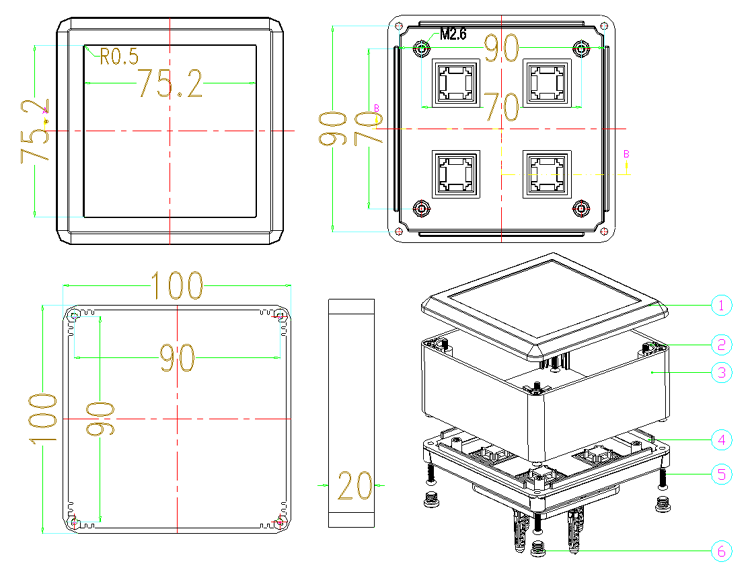 R0.5
75.2
75.2
M2.6
90
70
90
70
B
B
100
90
100
90
20
1
2
3
4
5
6