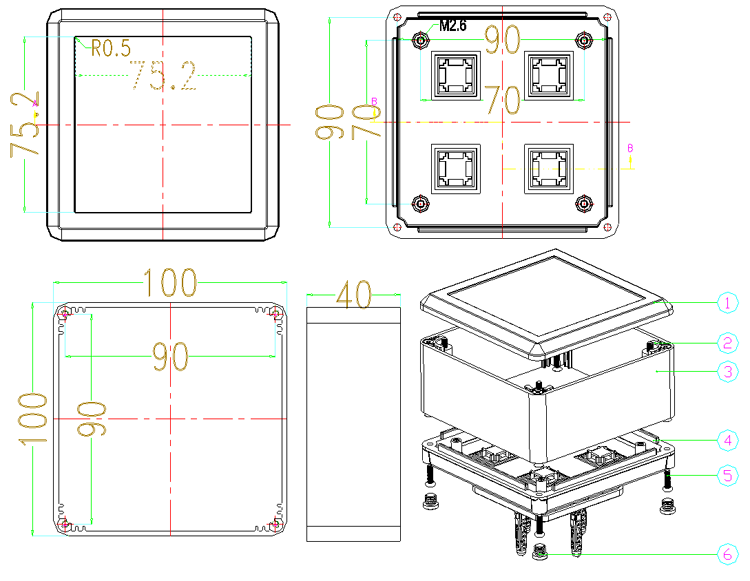 R0.5
75.2
75.2
M2.6
90
70
90
70
B
B
100
90
100
90
40
1
2
3
4
5
6